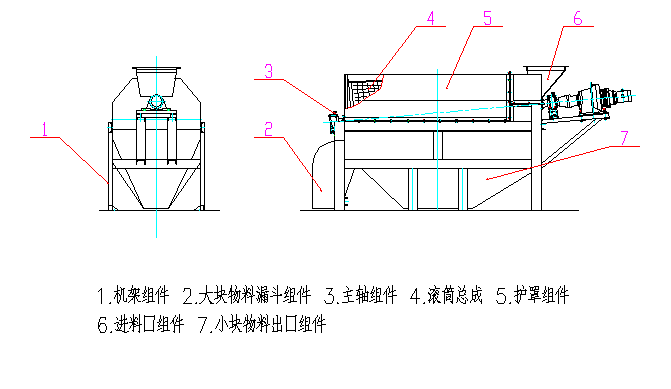 1

4

5

6

3

2

7

1.机架组件 2.大块物料漏斗组件 3.主轴组件 4.滚筒总成 5.护罩组件
6.进料口组件 7.小块物料出口组件