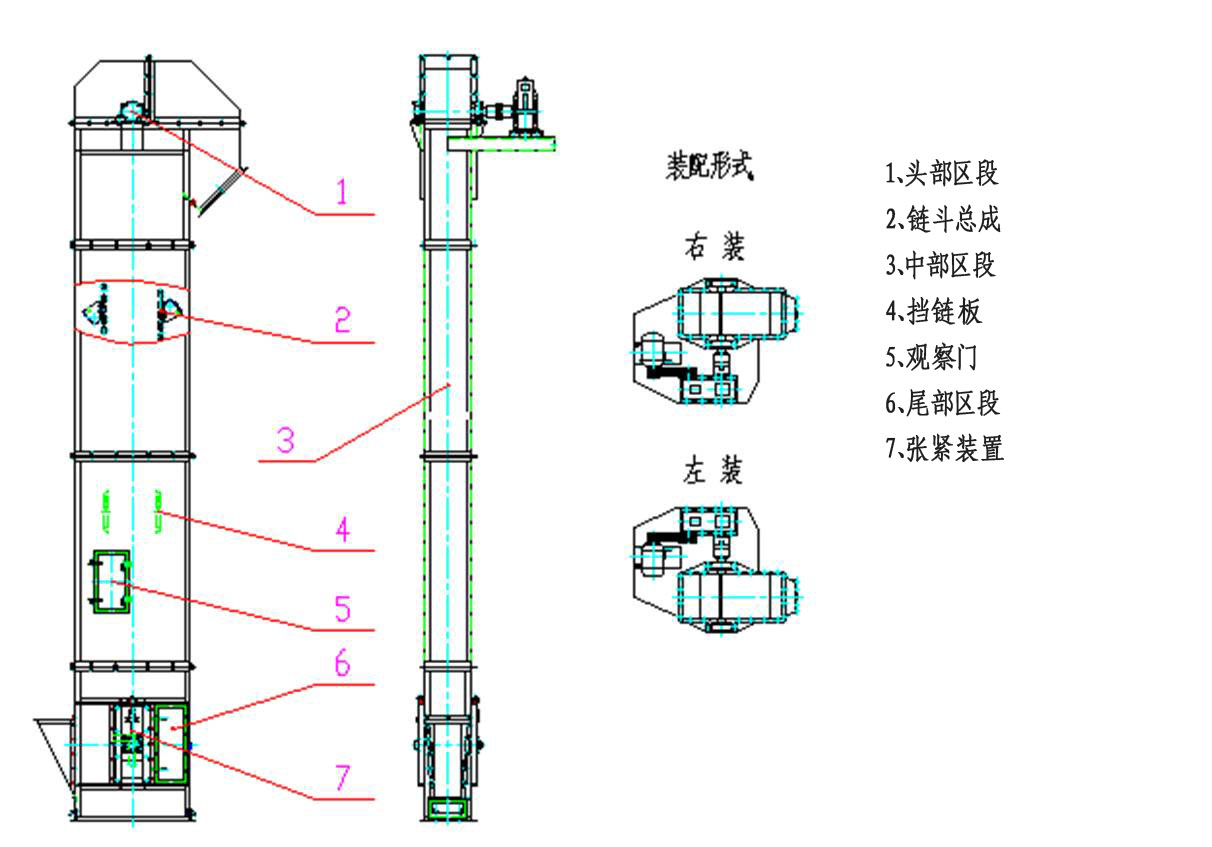 1

2

3

4

5

6

7

装配形式

右装

左装

1､头部区段
2､链斗总成
3､中部区段
4､挡链板
5､观察门
6､尾部区段
7､张紧装置